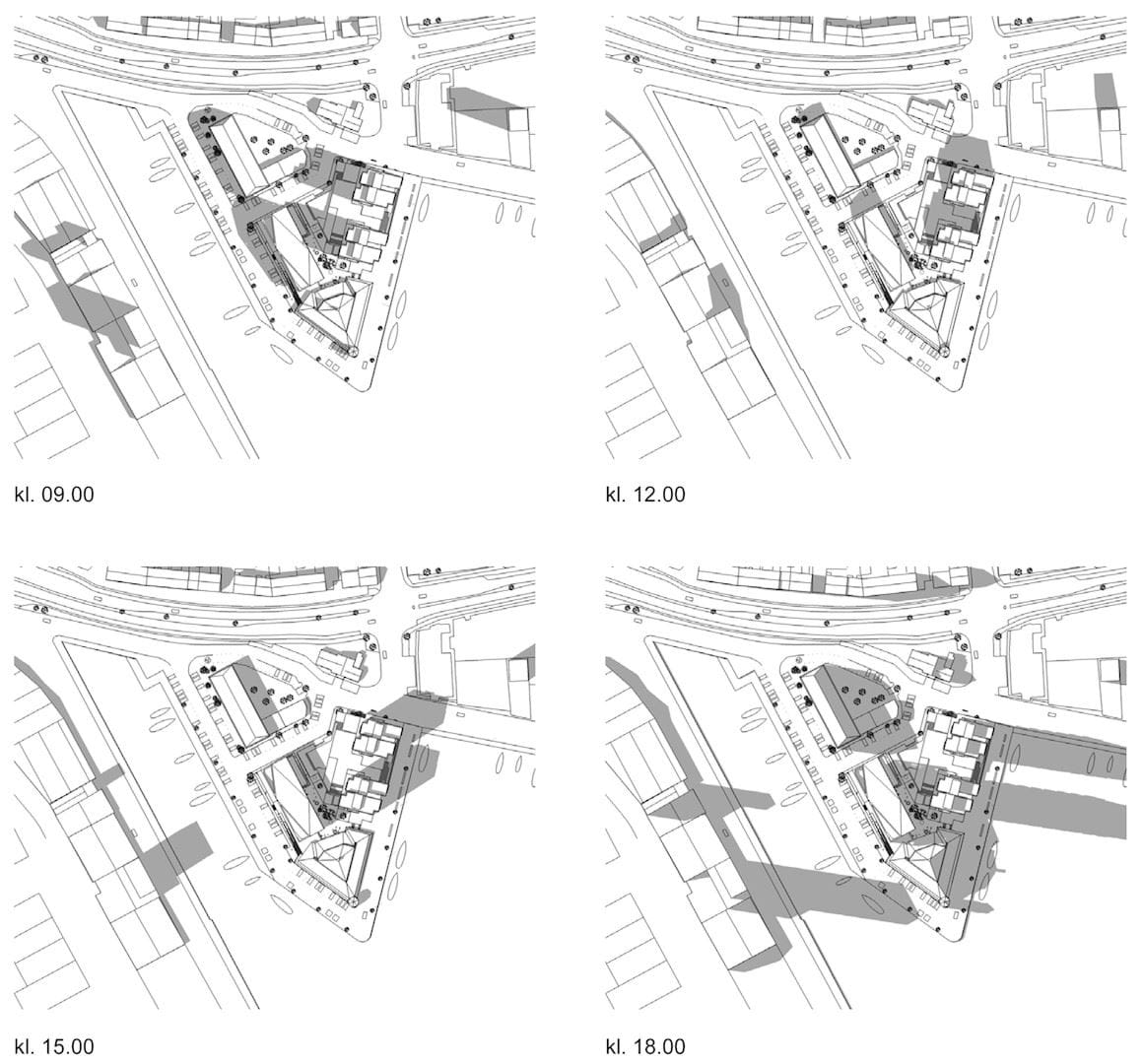 kl. 09.00

kl. 12.00

kl. 15.00

kl. 18.00