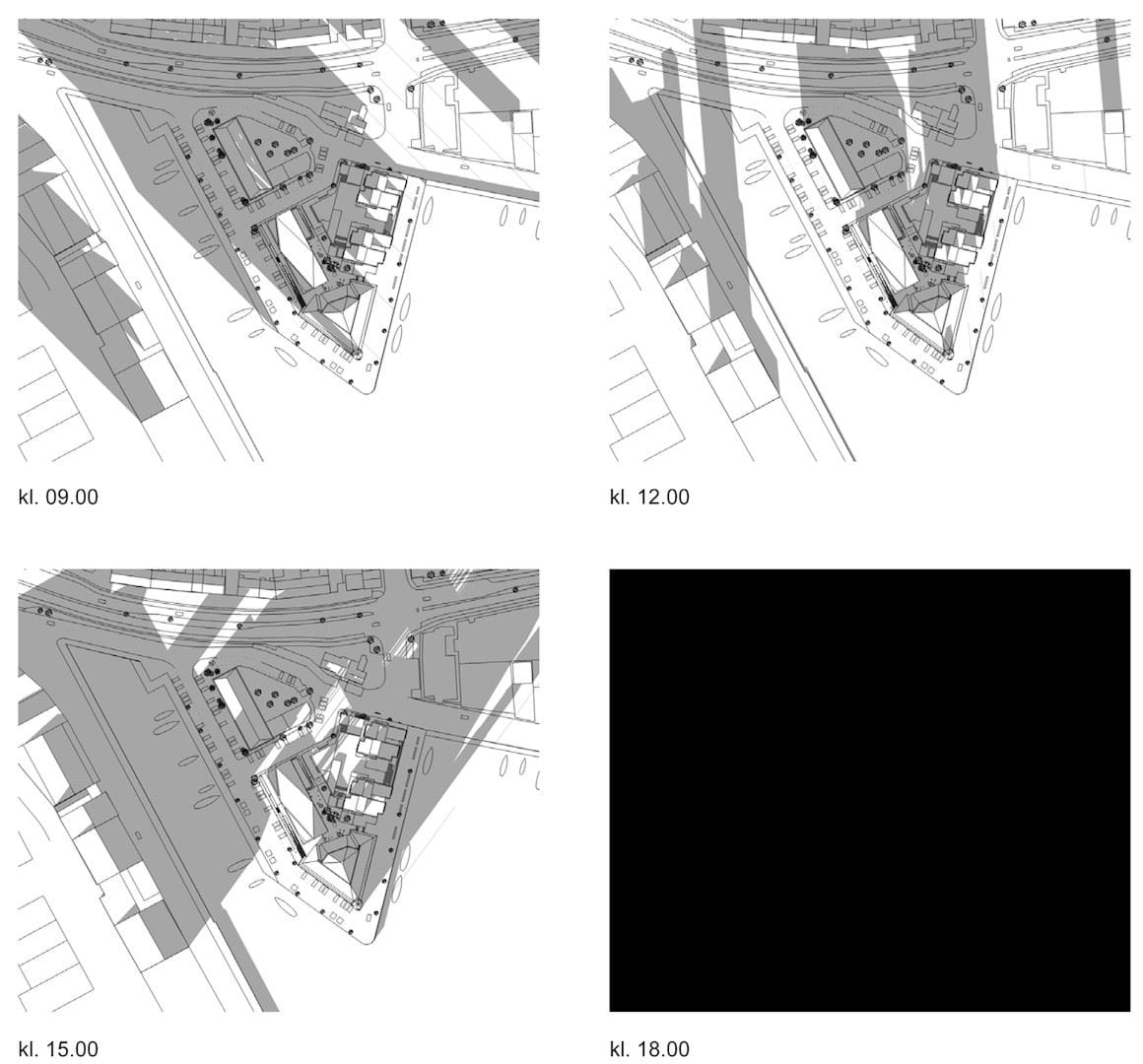 kl. 09.00

kl. 12.00

kl. 15.00

kl. 18.00