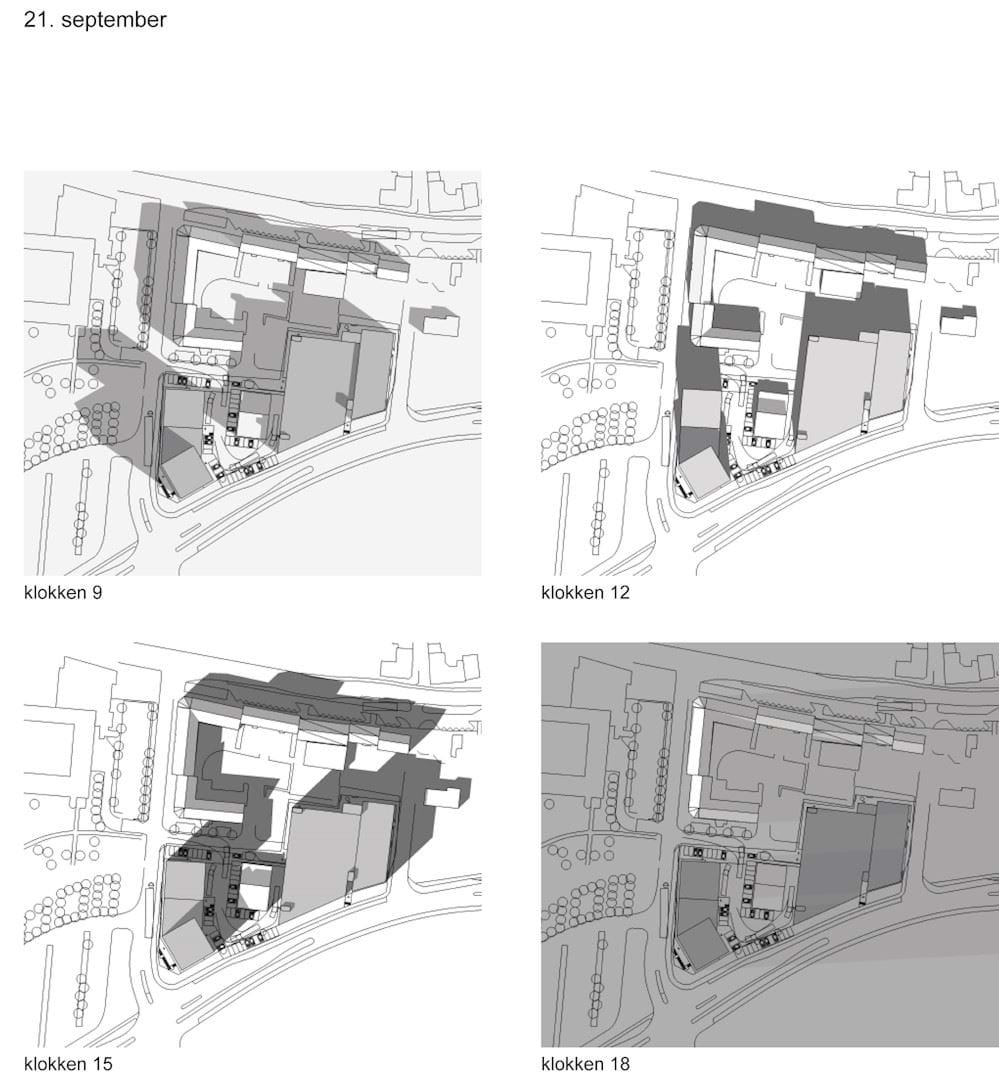 21. september

klokken 9

klokken 12

klokken 15

klokken 18