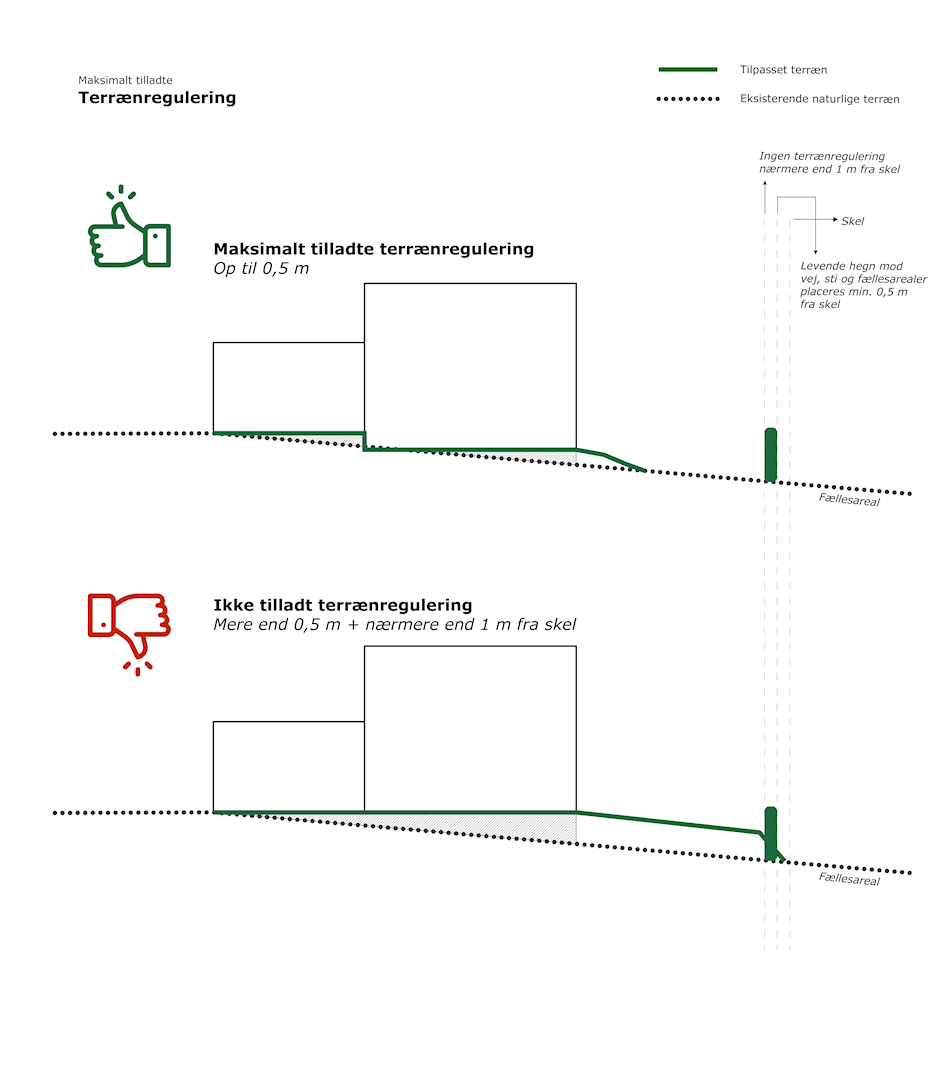 Maksimalt tilladte
Terrænregulering

Tilpasset terræn
Eksisterende naturlige terræn

Ingen terrænregulering nærmere end 1 m fra skel

Skel

Levende hegn mod vej, sti og fællesarealer placeres min. 0,5 m fra skel

Maksimalt tilladte terrænregulering
Op til 0,5 m

Fællesareal

Ikke tilladt terrænregulering
Mere end 0,5 m + nærmere end 1 m fra skel

Fællesareal