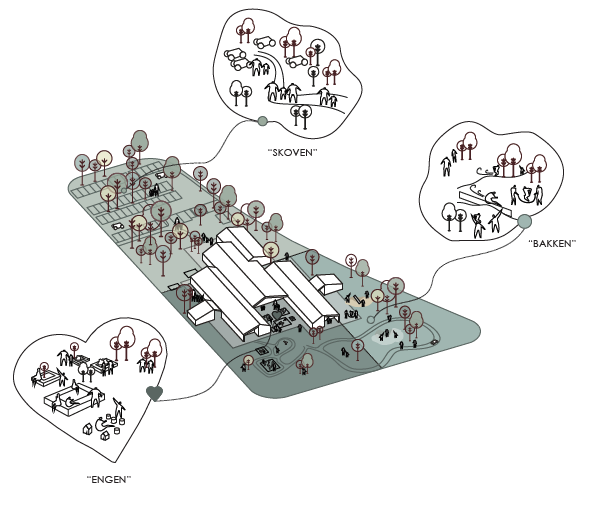 "SKOVEN"

"BAKKEN"

"ENGEN"